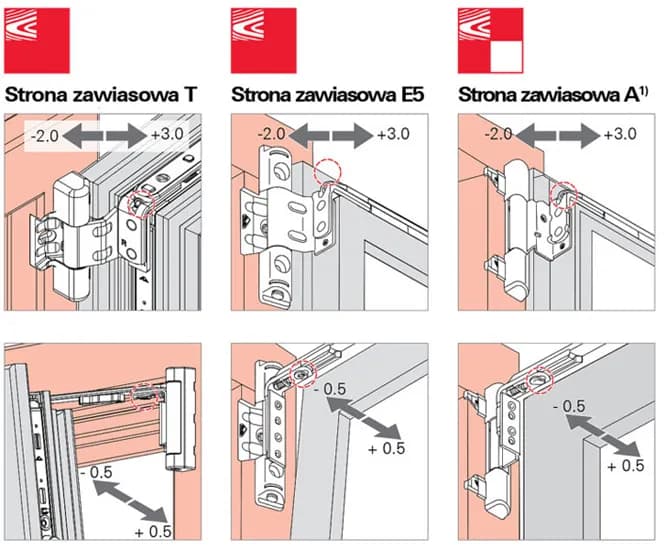 Strona zawiasowa T

-2.0 +3.0

- 0.5 + 0.5

Strona zawiasowa E5

-2.0 +3.0

- 0.5 + 0.5

Strona zawiasowa A$^{1)}$

-2.0 +3.0

- 0.5 + 0.5